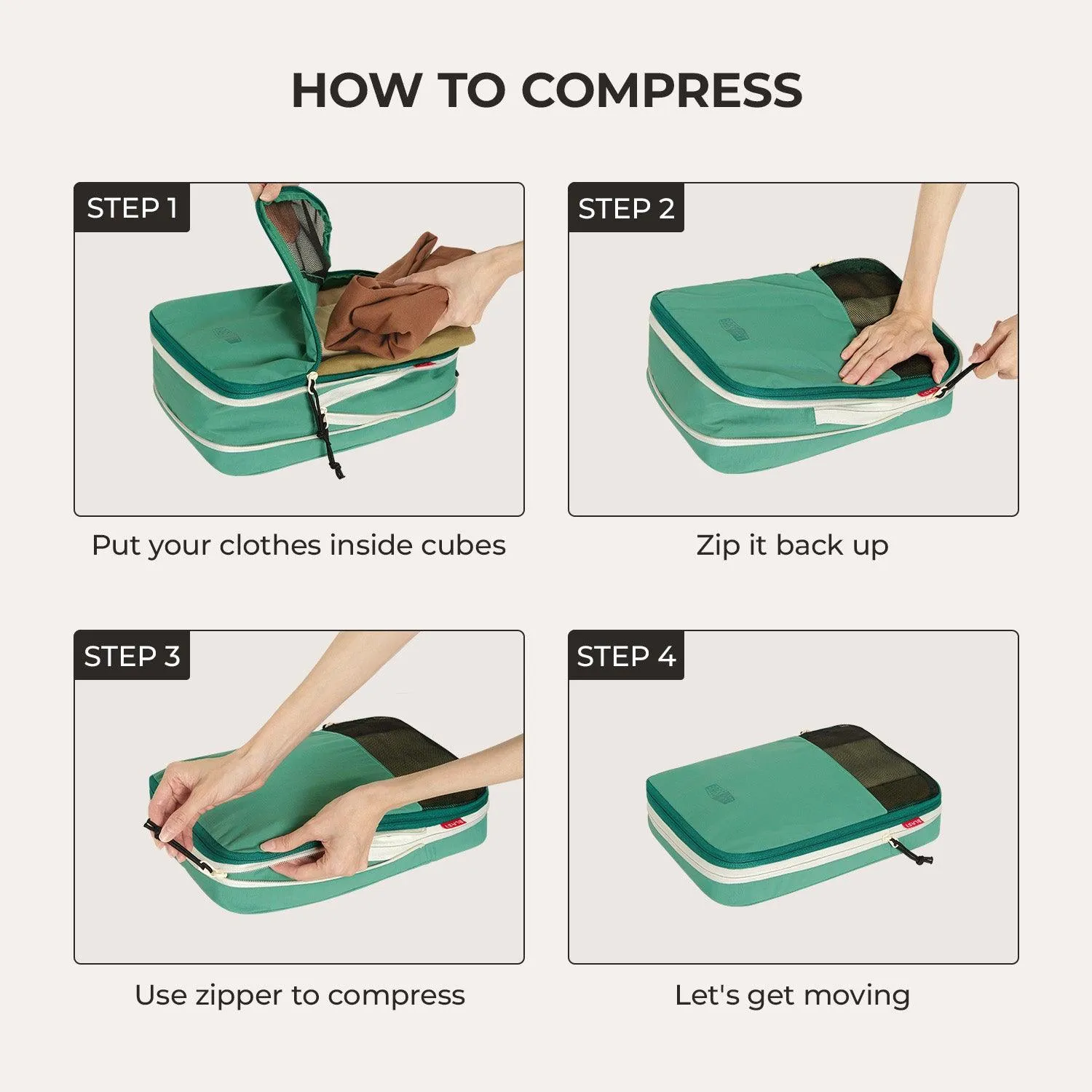 HOW TO COMPRESS

STEP 1

Put your clothes inside cubes

STEP 2

Zip it back up

STEP 3

Use zipper to compress

STEP 4

Let's get moving